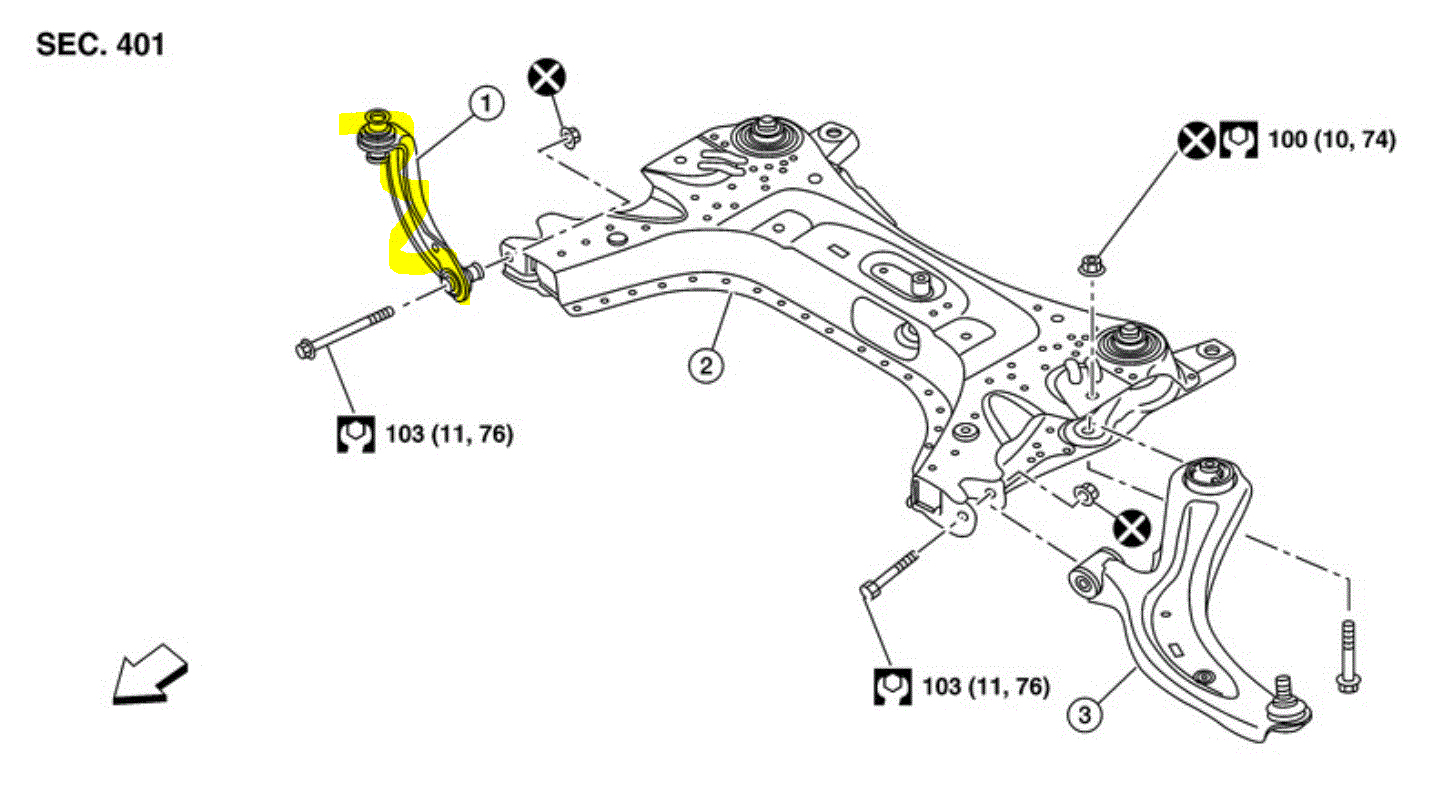 SEC. 401

1

100 (10, 74)

2

103 (11, 76)

103 (11, 76)

3