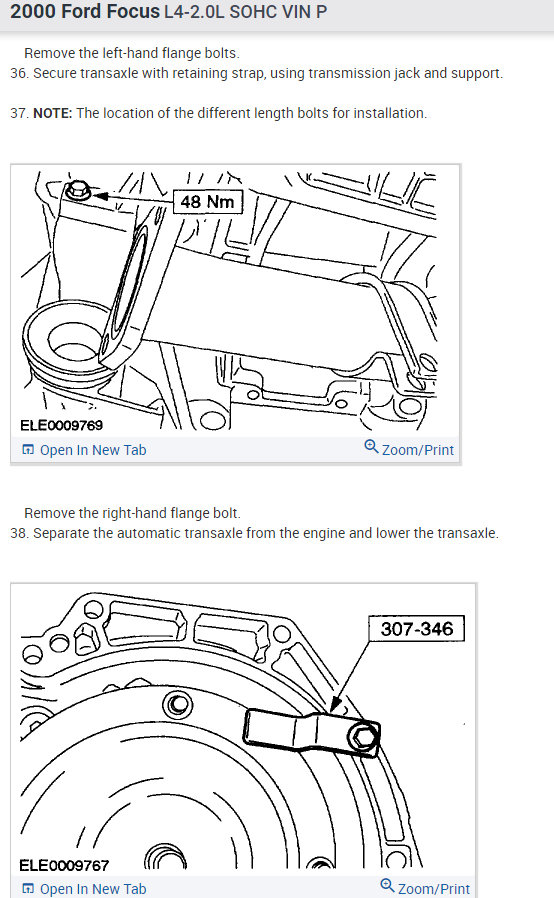 2000 Ford Focus L4-2.0L SOHC VIN P

Remove the left-hand flange bolts.
36. Secure transaxle with retaining strap, using transmission jack and support.

37. NOTE: The location of the different length bolts for installation.

48 Nm

ELE0009769

Open In New Tab

Zoom/Print

Remove the right-hand flange bolt.
38. Separate the automatic transaxle from the engine and lower the transaxle.

307-346

ELE0009767

Open In New Tab

Zoom/Print