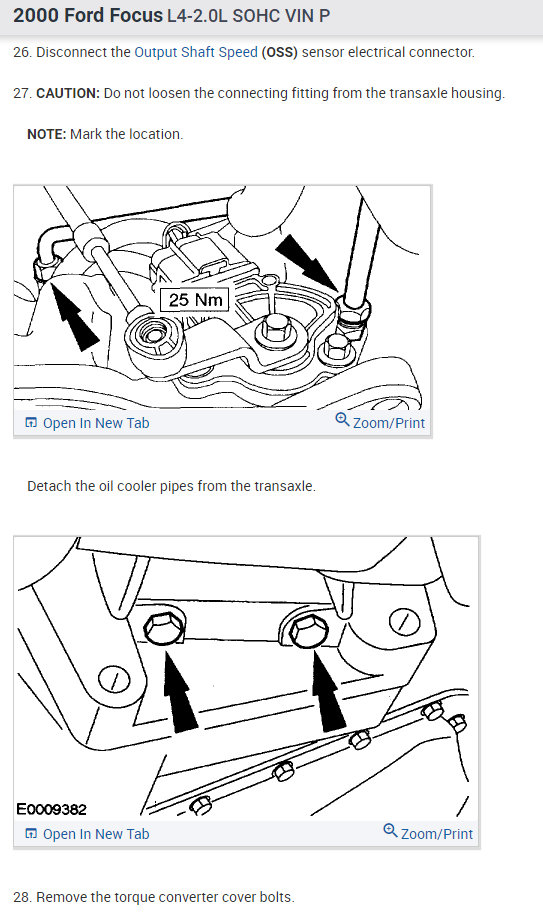 2000 Ford Focus L4-2.0L SOHC VIN P

26. Disconnect the Output Shaft Speed (OSS) sensor electrical connector.

27. CAUTION: Do not loosen the connecting fitting from the transaxle housing.

NOTE: Mark the location.

25 Nm

Open In New Tab

Zoom/Print

Detach the oil cooler pipes from the transaxle.

E0009382

Open In New Tab

Zoom/Print

28. Remove the torque converter cover bolts.