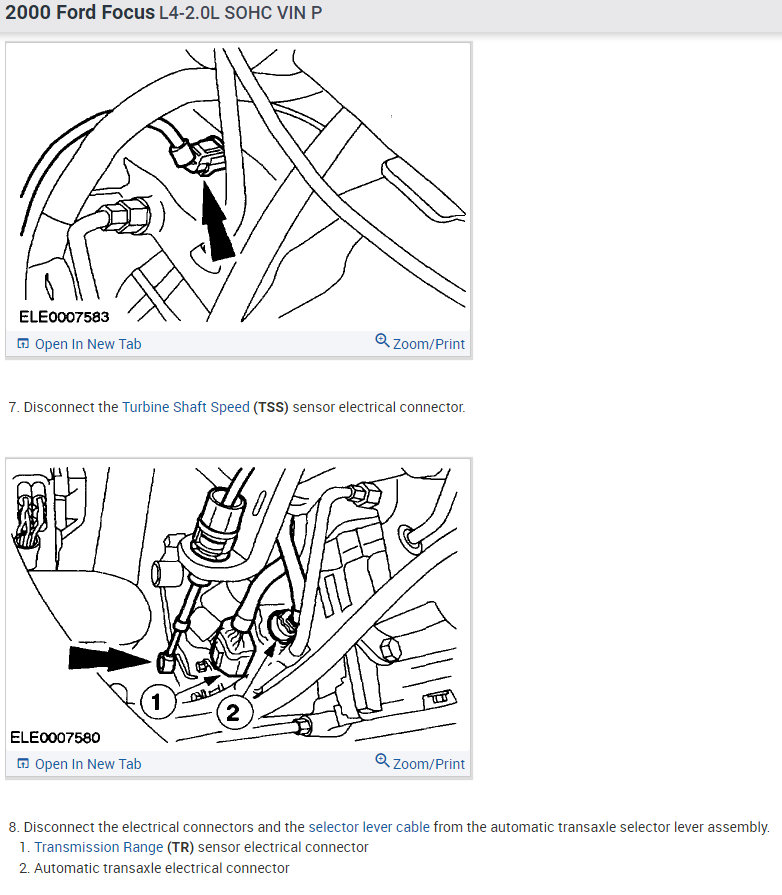 2000 Ford Focus L4-2.0L SOHC VIN P

ELE0007583

Open In New Tab Zoom/Print

7. Disconnect the Turbine Shaft Speed (TSS) sensor electrical connector.

1

2

ELE0007580

Open In New Tab Zoom/Print

8. Disconnect the electrical connectors and the selector lever cable from the automatic transaxle selector lever assembly.
1. Transmission Range (TR) sensor electrical connector
2. Automatic transaxle electrical connector