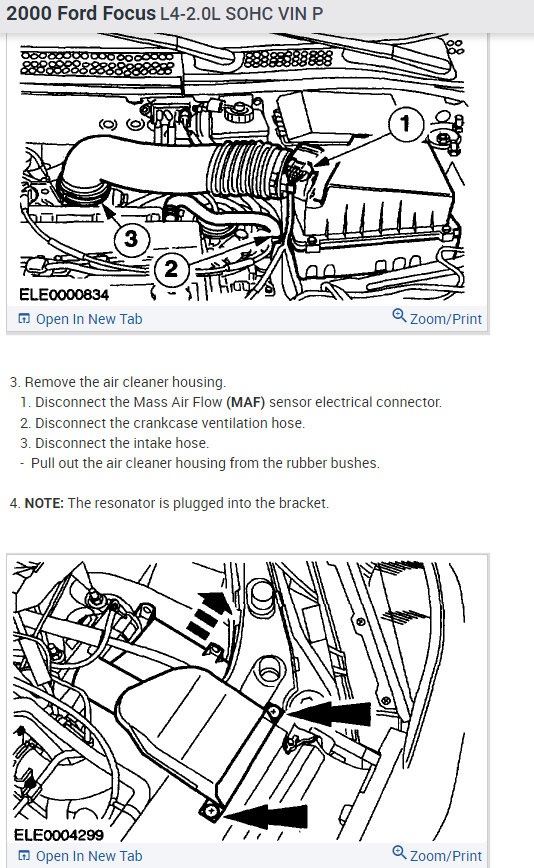 2000 Ford Focus L4-2.0L SOHC VIN P

1
3
2
ELE0000834

Open In New Tab
Zoom/Print

3. Remove the air cleaner housing.
1. Disconnect the Mass Air Flow (MAF) sensor electrical connector.
2. Disconnect the crankcase ventilation hose.
3. Disconnect the intake hose.
- Pull out the air cleaner housing from the rubber bushes.

4. NOTE: The resonator is plugged into the bracket.

ELE0004299

Open In New Tab
Zoom/Print