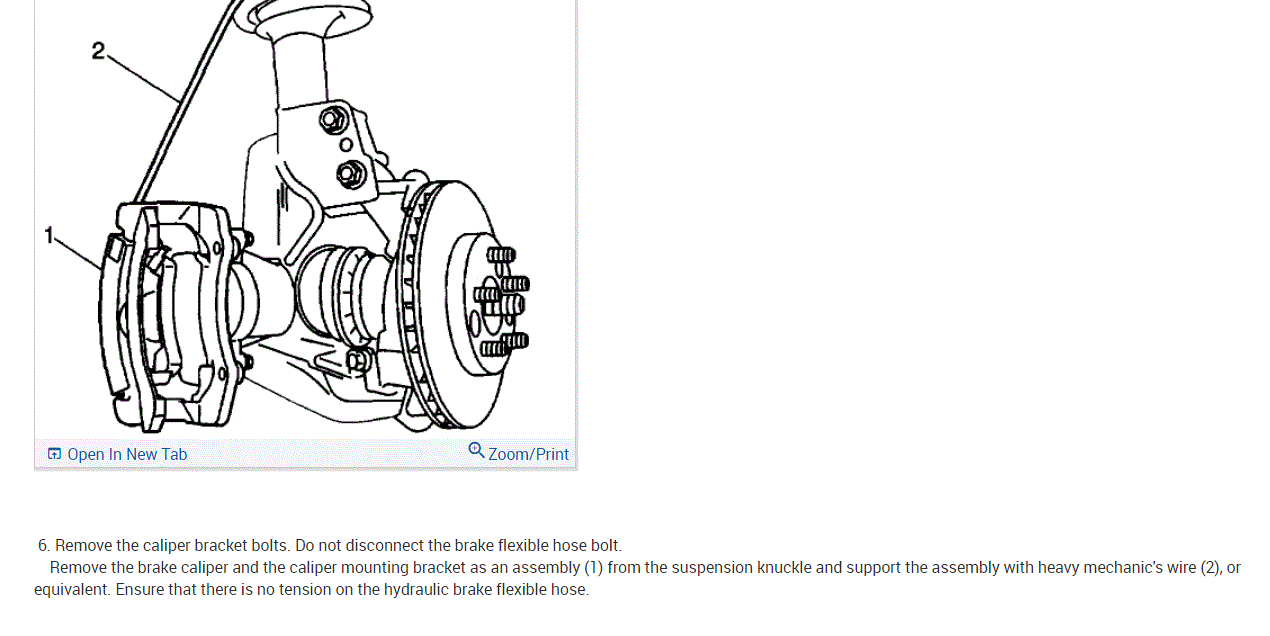 2

1

Open In New Tab

Zoom/Print

6. Remove the caliper bracket bolts. Do not disconnect the brake flexible hose bolt.

Remove the brake caliper and the caliper mounting bracket as an assembly (1) from the suspension knuckle and support the assembly with heavy mechanic's wire (2), or equivalent. Ensure that there is no tension on the hydraulic brake flexible hose.