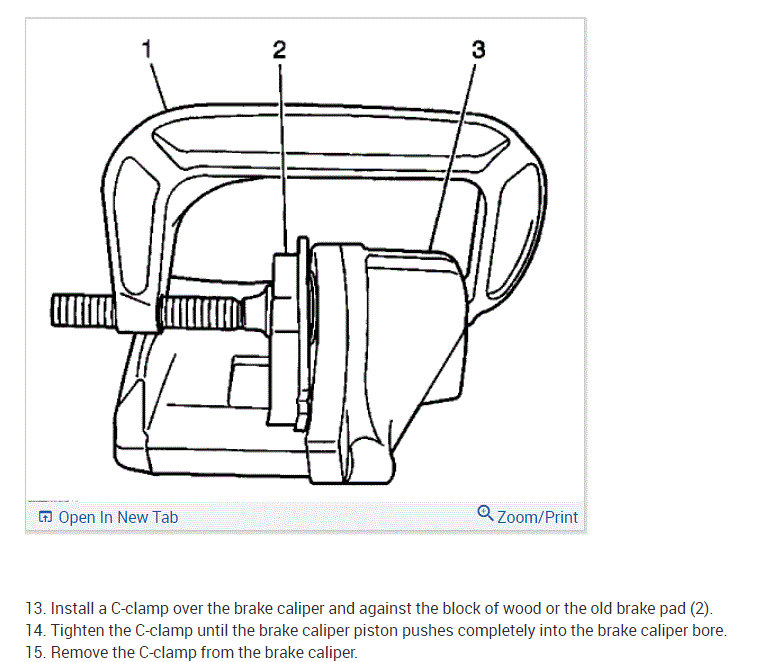 1
2
3

Open In New Tab
Zoom/Print

13. Install a C-clamp over the brake caliper and against the block of wood or the old brake pad (2).
14. Tighten the C-clamp until the brake caliper piston pushes completely into the brake caliper bore.
15. Remove the C-clamp from the brake caliper.