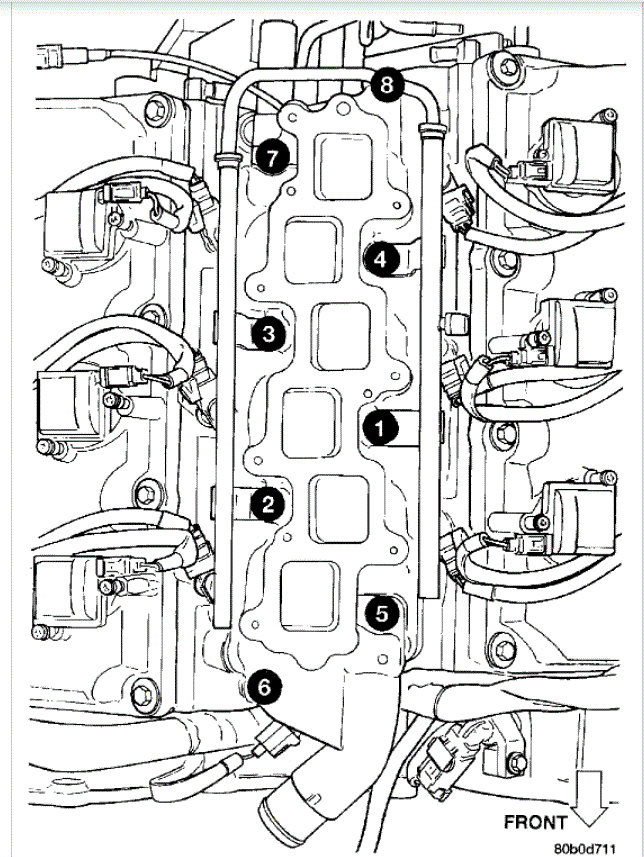 8
7
4
3
1
2
5
6
FRONT
80b0d711