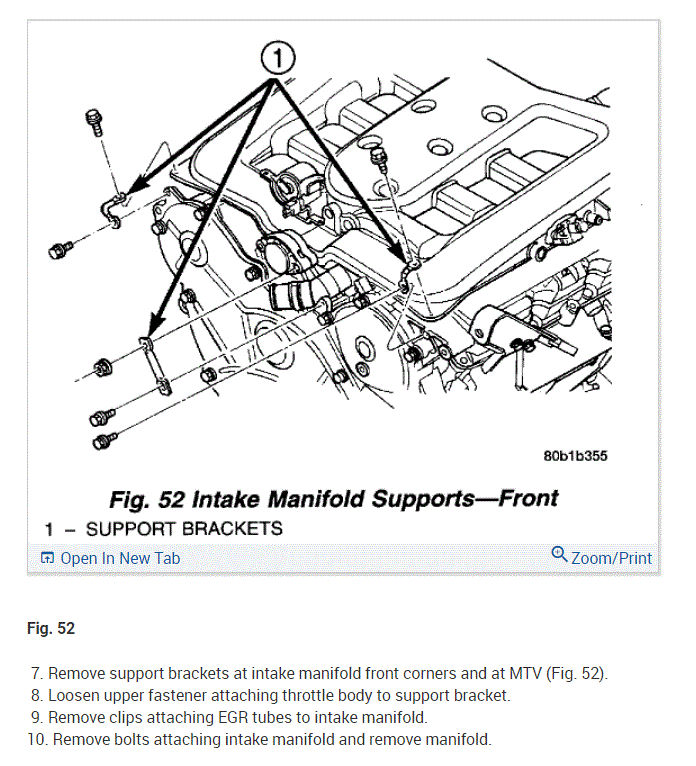 1

80b1b355

Fig. 52 Intake Manifold Supports—Front

1 – SUPPORT BRACKETS

Open In New Tab

Zoom/Print

Fig. 52

7. Remove support brackets at intake manifold front corners and at MTV (Fig. 52).
8. Loosen upper fastener attaching throttle body to support bracket.
9. Remove clips attaching EGR tubes to intake manifold.
10. Remove bolts attaching intake manifold and remove manifold.