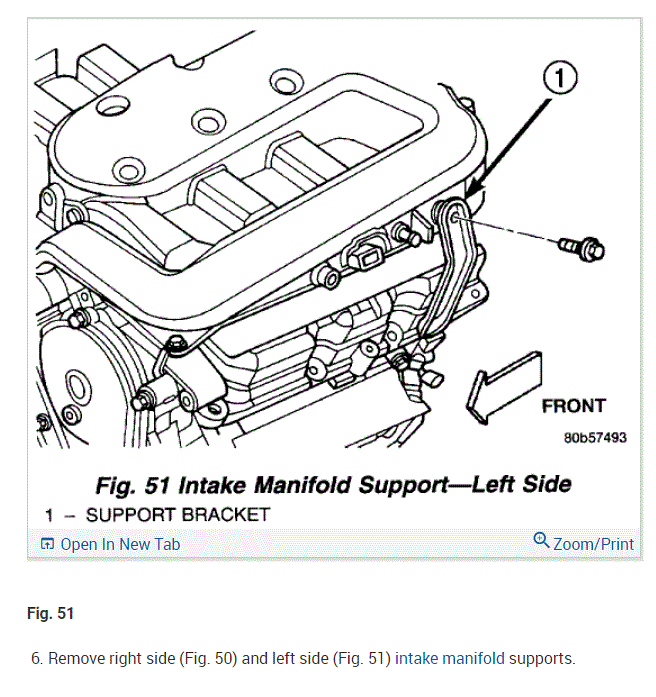 1

FRONT

80b57493

Fig. 51 Intake Manifold Support—Left Side

1 – SUPPORT BRACKET

Open In New Tab

Zoom/Print

Fig. 51

6. Remove right side (Fig. 50) and left side (Fig. 51) intake manifold supports.