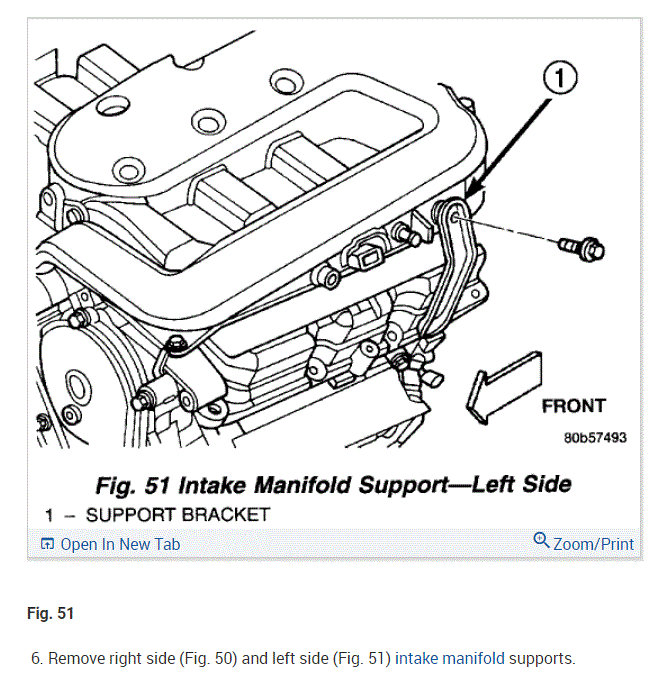 1

FRONT

80b57493

Fig. 51 Intake Manifold Support—Left Side

1 – SUPPORT BRACKET

Open In New Tab

Zoom/Print

Fig. 51

6. Remove right side (Fig. 50) and left side (Fig. 51) intake manifold supports.