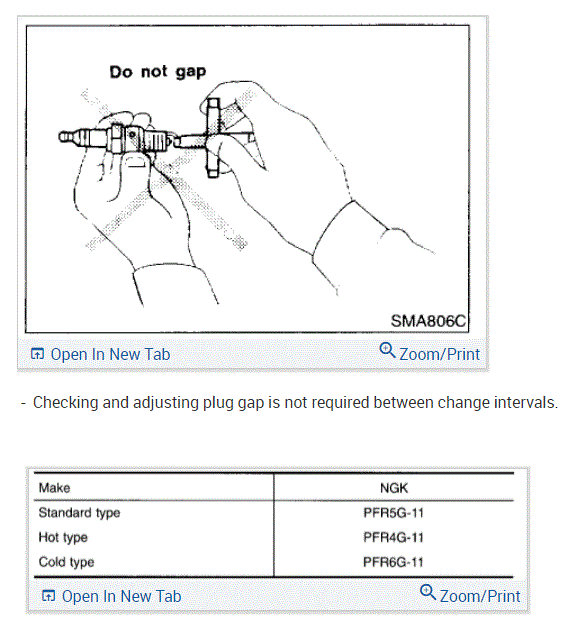 Do not gap

SMA806C

Open In New Tab

Zoom/Print

- Checking and adjusting plug gap is not required between change intervals.

| Make | NGK |
|---|---|
| Standard type | PFR5G-11 |
| Hot type | PFR4G-11 |
| Cold type | PFR6G-11 |

Open In New Tab

Zoom/Print