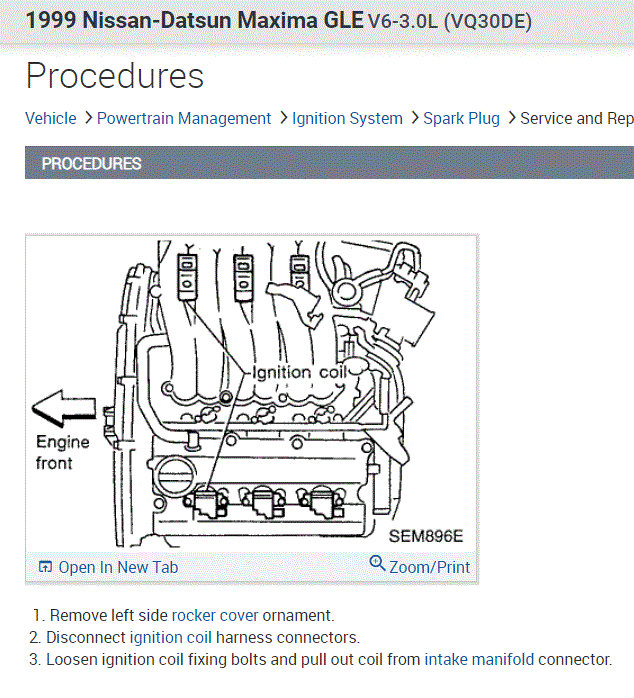 1999 Nissan-Datsun Maxima GLE V6-3.0L (VQ30DE)

Procedures

Vehicle > Powertrain Management > Ignition System > Spark Plug > Service and Rep

PROCEDURES

Ignition coil
Engine front
SEM896E

Open In New Tab
Zoom/Print

1. Remove left side rocker cover ornament.
2. Disconnect ignition coil harness connectors.
3. Loosen ignition coil fixing bolts and pull out coil from intake manifold connector.