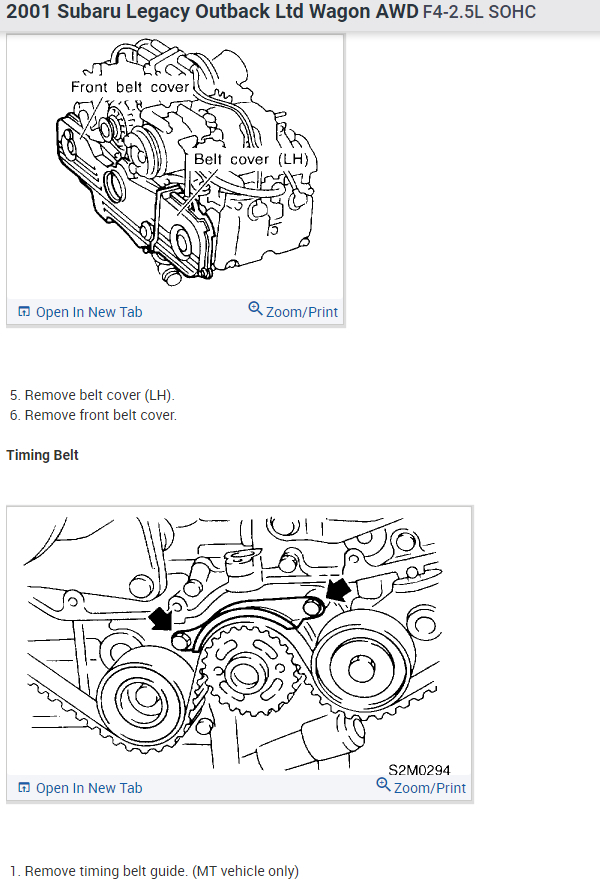 2001 Subaru Legacy Outback Ltd Wagon AWD F4-2.5L SOHC

Front belt cover

Belt cover (LH)

Open In New Tab

Zoom/Print

5. Remove belt cover (LH).
6. Remove front belt cover.

Timing Belt

S2M0294

Open In New Tab

Zoom/Print

1. Remove timing belt guide. (MT vehicle only)