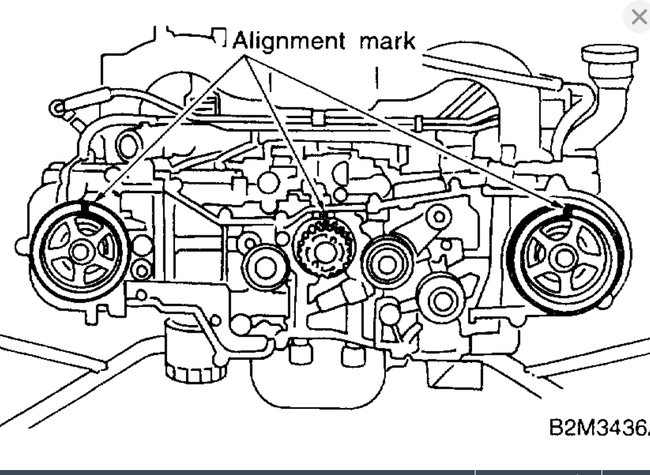 Alignment mark

B2M3436