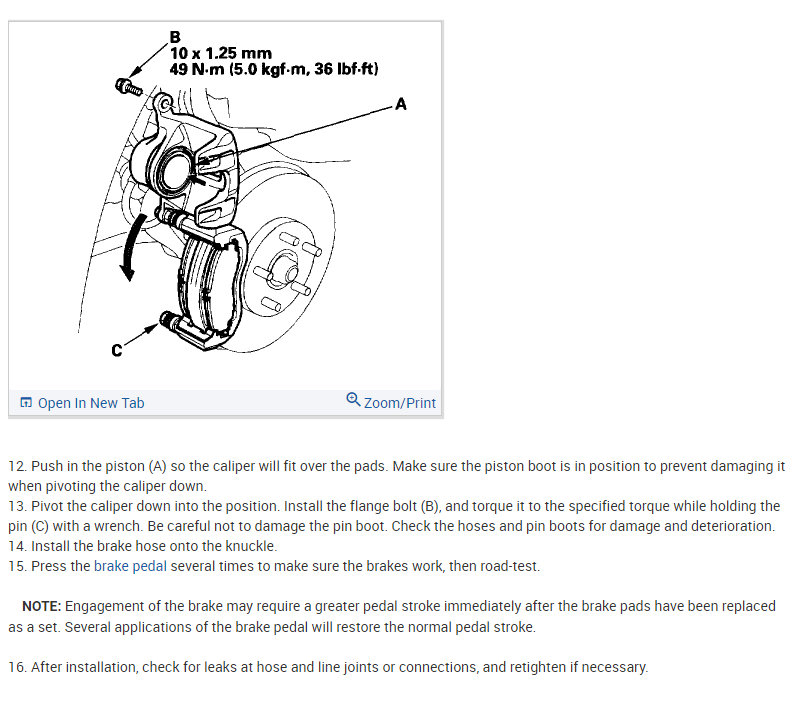 B
10 x 1.25 mm
49 N·m (5.0 kgf·m, 36 lbf·ft)

A

C

Open In New Tab

Zoom/Print

12. Push in the piston (A) so the caliper will fit over the pads. Make sure the piston boot is in position to prevent damaging it when pivoting the caliper down.
13. Pivot the caliper down into the position. Install the flange bolt (B), and torque it to the specified torque while holding the pin (C) with a wrench. Be careful not to damage the pin boot. Check the hoses and pin boots for damage and deterioration.
14. Install the brake hose onto the knuckle.
15. Press the brake pedal several times to make sure the brakes work, then road-test.

NOTE: Engagement of the brake may require a greater pedal stroke immediately after the brake pads have been replaced as a set. Several applications of the brake pedal will restore the normal pedal stroke.

16. After installation, check for leaks at hose and line joints or connections, and retighten if necessary.