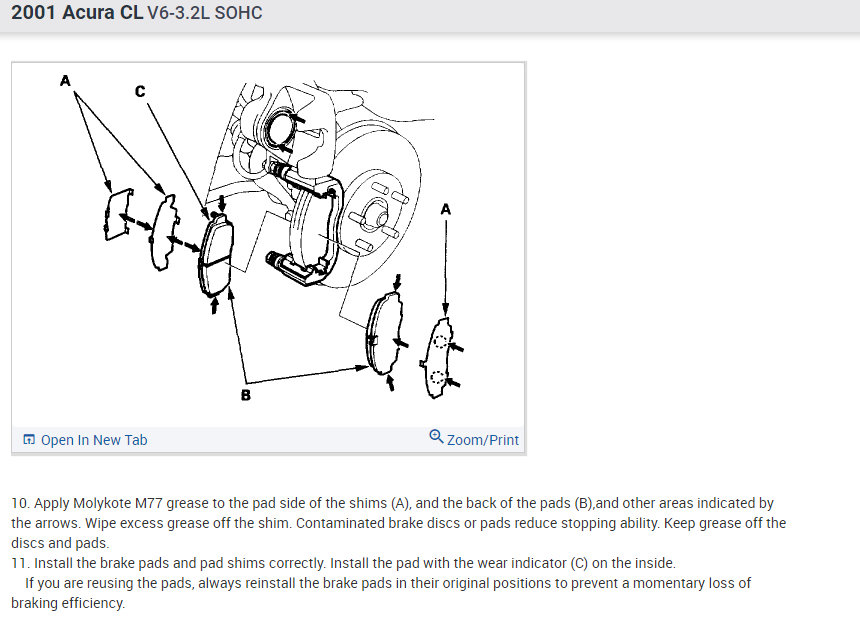 2001 Acura CL V6-3.2L SOHC

A

C

A

B

Open In New Tab

Zoom/Print

10. Apply Molykote M77 grease to the pad side of the shims (A), and the back of the pads (B),and other areas indicated by the arrows. Wipe excess grease off the shim. Contaminated brake discs or pads reduce stopping ability. Keep grease off the discs and pads.
11. Install the brake pads and pad shims correctly. Install the pad with the wear indicator (C) on the inside.
If you are reusing the pads, always reinstall the brake pads in their original positions to prevent a momentary loss of braking efficiency.