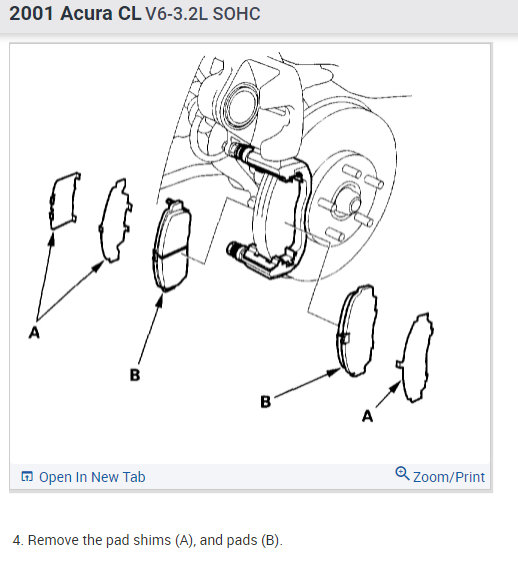 2001 Acura CL V6-3.2L SOHC

A

B

B

A

Open In New Tab

Zoom/Print

4. Remove the pad shims (A), and pads (B).