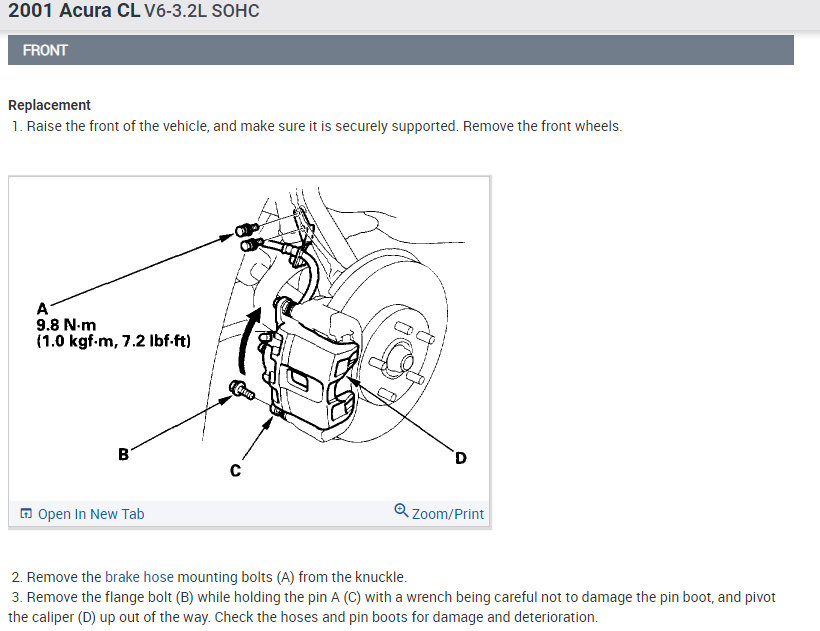 2001 Acura CL V6-3.2L SOHC

FRONT

Replacement
1. Raise the front of the vehicle, and make sure it is securely supported. Remove the front wheels.

A
9.8 N·m
(1.0 kgf·m, 7.2 lbf·ft)

B

C

D

Open In New Tab

Zoom/Print

2. Remove the brake hose mounting bolts (A) from the knuckle.
3. Remove the flange bolt (B) while holding the pin A (C) with a wrench being careful not to damage the pin boot, and pivot the caliper (D) up out of the way. Check the hoses and pin boots for damage and deterioration.