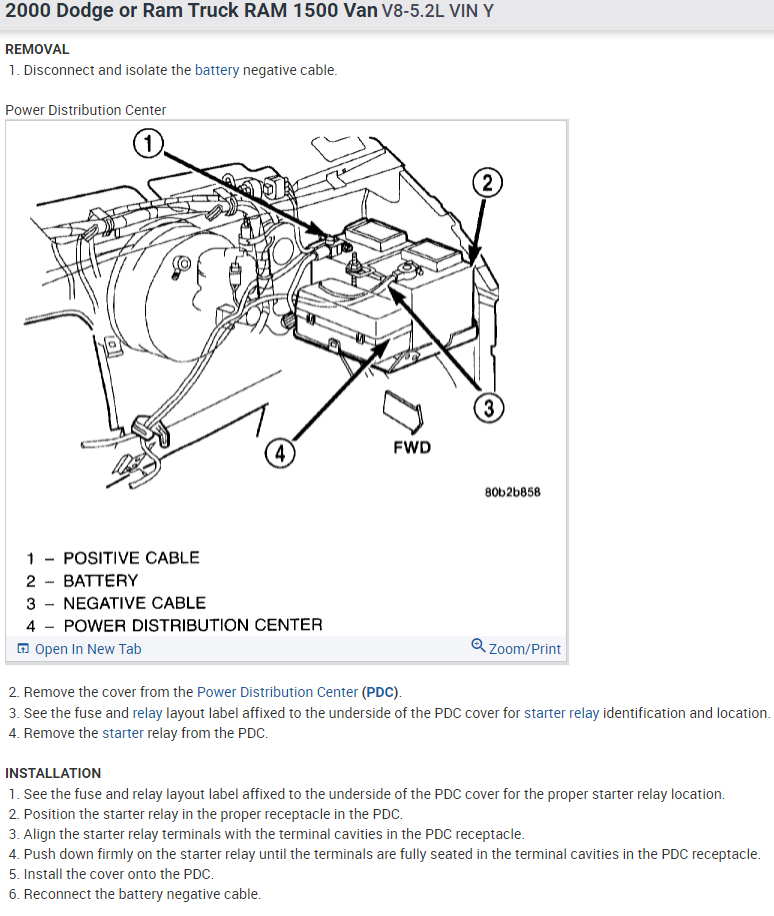 2000 Dodge or Ram Truck RAM 1500 Van V8-5.2L VIN Y

REMOVAL
1. Disconnect and isolate the battery negative cable.

Power Distribution Center

1
2
3
4
FWD
80b2b858

1 – POSITIVE CABLE
2 – BATTERY
3 – NEGATIVE CABLE
4 – POWER DISTRIBUTION CENTER

Open In New Tab
Zoom/Print

2. Remove the cover from the Power Distribution Center (PDC).
3. See the fuse and relay layout label affixed to the underside of the PDC cover for starter relay identification and location.
4. Remove the starter relay from the PDC.

INSTALLATION
1. See the fuse and relay layout label affixed to the underside of the PDC cover for the proper starter relay location.
2. Position the starter relay in the proper receptacle in the PDC.
3. Align the starter relay terminals with the terminal cavities in the PDC receptacle.
4. Push down firmly on the starter relay until the terminals are fully seated in the terminal cavities in the PDC receptacle.
5. Install the cover onto the PDC.
6. Reconnect the battery negative cable.