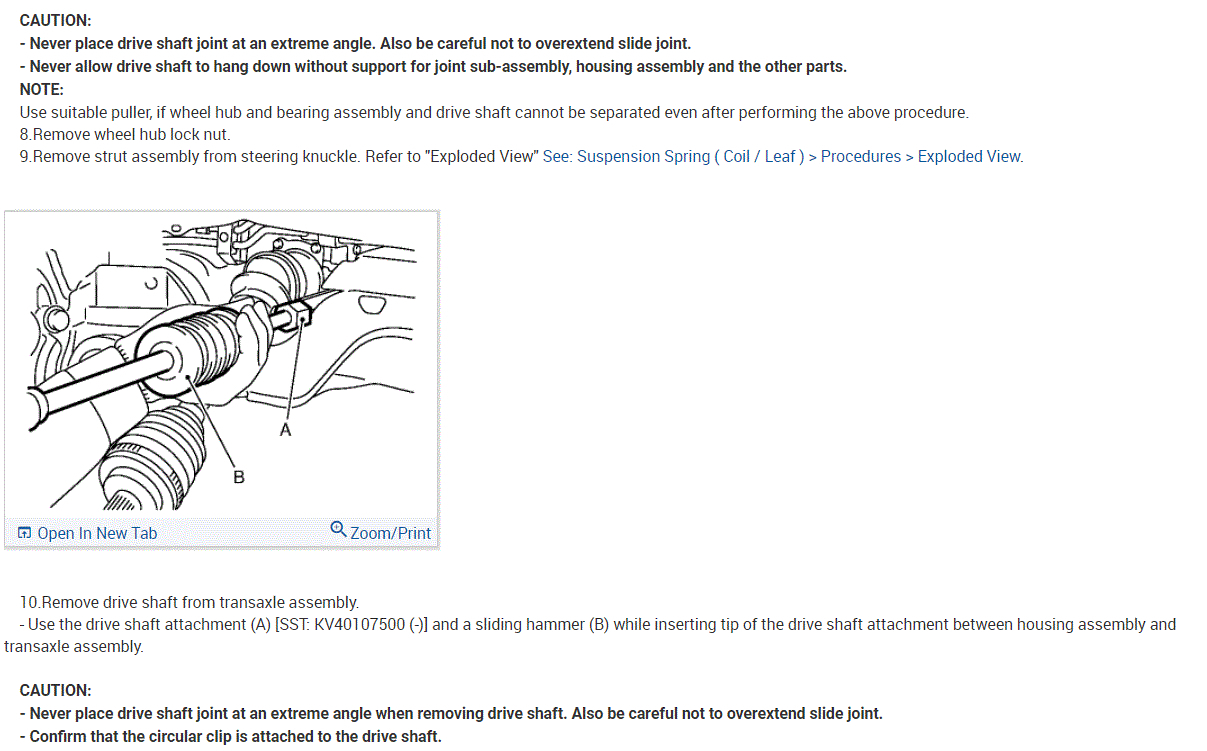 CAUTION:
- Never place drive shaft joint at an extreme angle. Also be careful not to overextend slide joint.
- Never allow drive shaft to hang down without support for joint sub-assembly, housing assembly and the other parts.
NOTE:
Use suitable puller, if wheel hub and bearing assembly and drive shaft cannot be separated even after performing the above procedure.
8.Remove wheel hub lock nut.
9.Remove strut assembly from steering knuckle. Refer to "Exploded View" See: Suspension Spring ( Coil / Leaf ) > Procedures > Exploded View.

A

B

Open In New Tab
Zoom/Print

10.Remove drive shaft from transaxle assembly.
- Use the drive shaft attachment (A) [SST: KV40107500 (-)] and a sliding hammer (B) while inserting tip of the drive shaft attachment between housing assembly and transaxle assembly.

CAUTION:
- Never place drive shaft joint at an extreme angle when removing drive shaft. Also be careful not to overextend slide joint.
- Confirm that the circular clip is attached to the drive shaft.