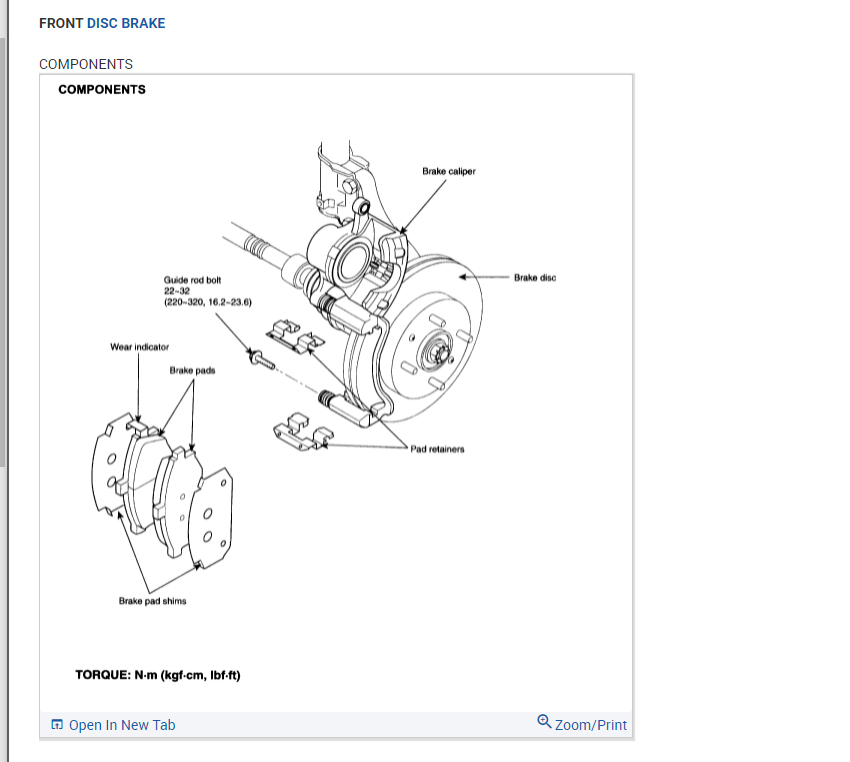 FRONT DISC BRAKE

COMPONENTS

COMPONENTS

Brake caliper

Brake disc

Guide rod bolt
22~32
(220~320, 16.2~23.6)

Wear indicator

Brake pads

Pad retainers

Brake pad shims

TORQUE: N·m (kgf·cm, lbf·ft)

Open In New Tab

Zoom/Print