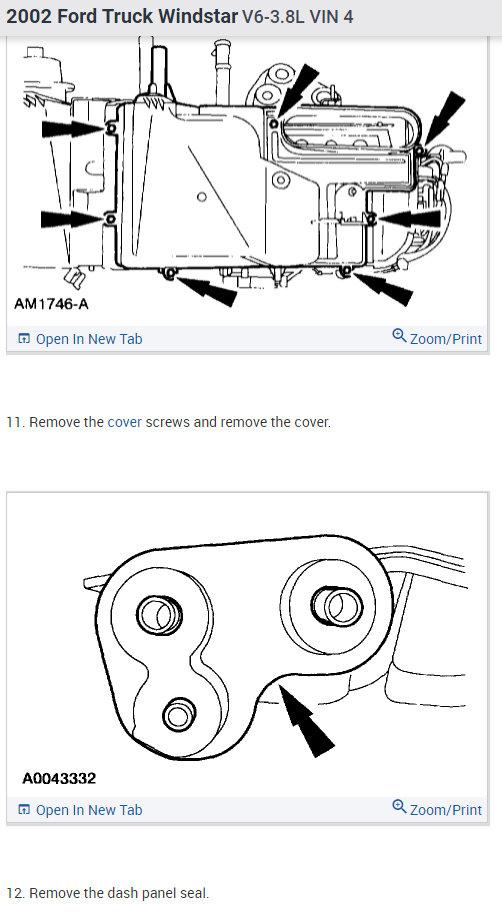 2002 Ford Truck Windstar V6-3.8L VIN 4

AM1746-A

Open In New Tab

Zoom/Print

11. Remove the cover screws and remove the cover.

A0043332

Open In New Tab

Zoom/Print

12. Remove the dash panel seal.