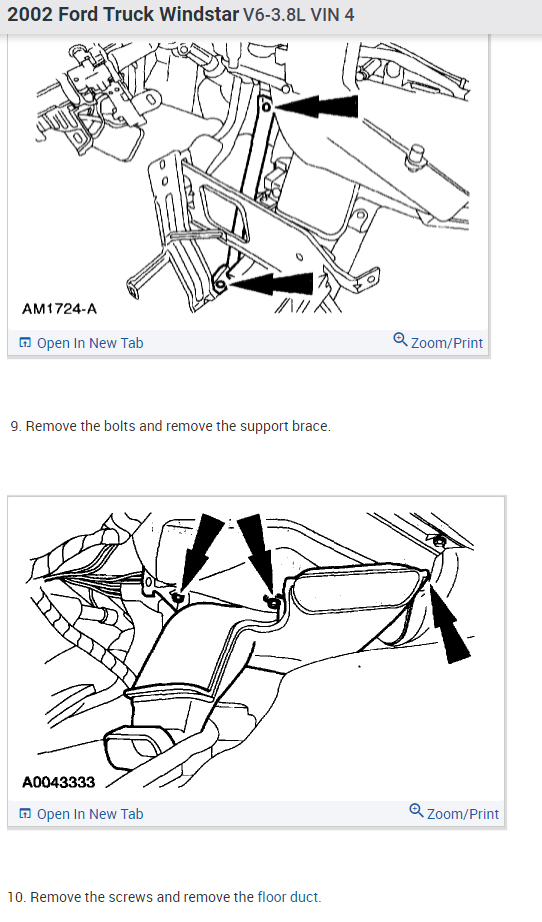 2002 Ford Truck Windstar V6-3.8L VIN 4

AM1724-A

Open In New Tab

Zoom/Print

9. Remove the bolts and remove the support brace.

A0043333

Open In New Tab

Zoom/Print

10. Remove the screws and remove the floor duct.