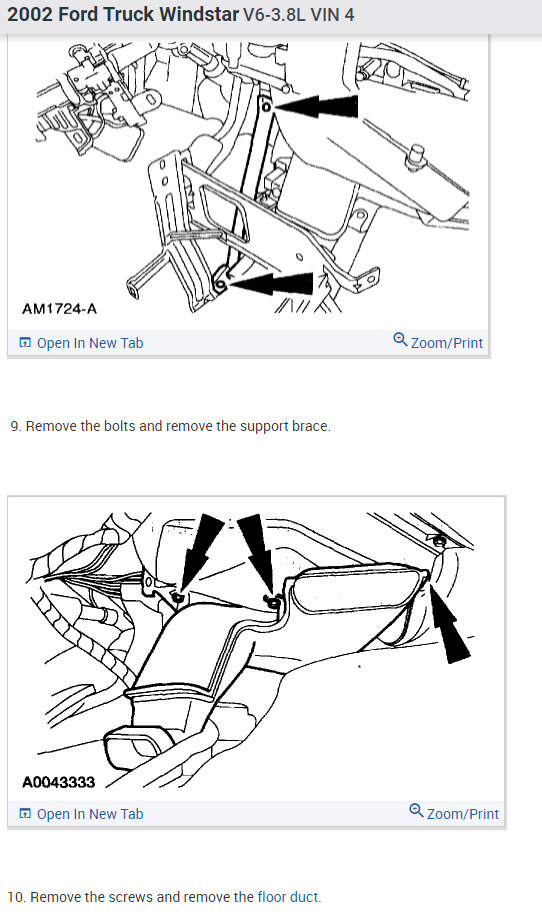 2002 Ford Truck Windstar V6-3.8L VIN 4

AM1724-A

Open In New Tab

Zoom/Print

9. Remove the bolts and remove the support brace.

A0043333

Open In New Tab

Zoom/Print

10. Remove the screws and remove the floor duct.