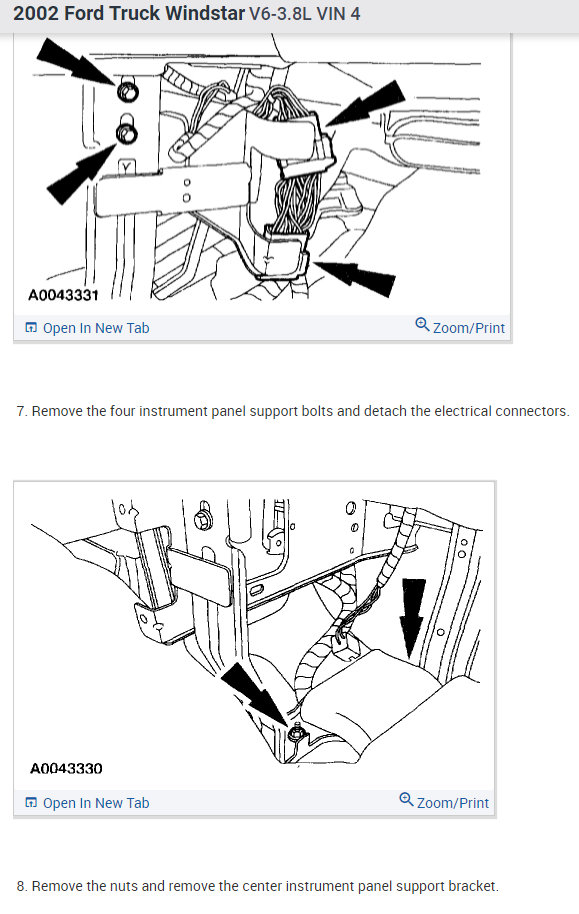 2002 Ford Truck Windstar V6-3.8L VIN 4

Y

A0043331

Open In New Tab

Zoom/Print

7. Remove the four instrument panel support bolts and detach the electrical connectors.

A0043330

Open In New Tab

Zoom/Print

8. Remove the nuts and remove the center instrument panel support bracket.