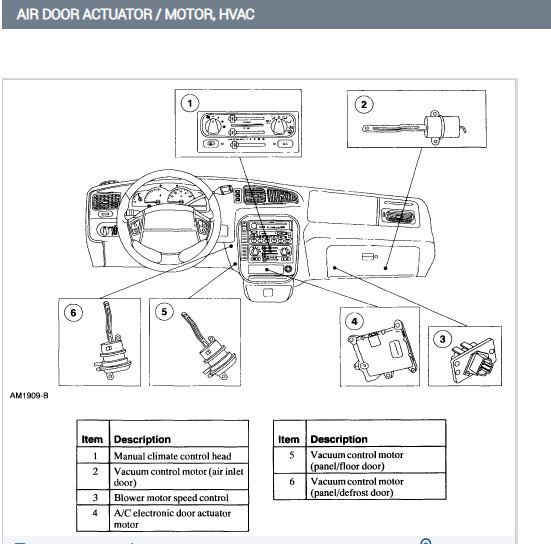 AIR DOOR ACTUATOR / MOTOR, HVAC

1

2

6

5

4

3

AM1909-B

| Item | Description |
|---|---|
| 1 | Manual climate control head |
| 2 | Vacuum control motor (air inlet door) |
| 3 | Blower motor speed control |
| 4 | A/C electronic door actuator motor |

| Item | Description |
|---|---|
| 5 | Vacuum control motor (panel/floor door) |
| 6 | Vacuum control motor (panel/defrost door) |