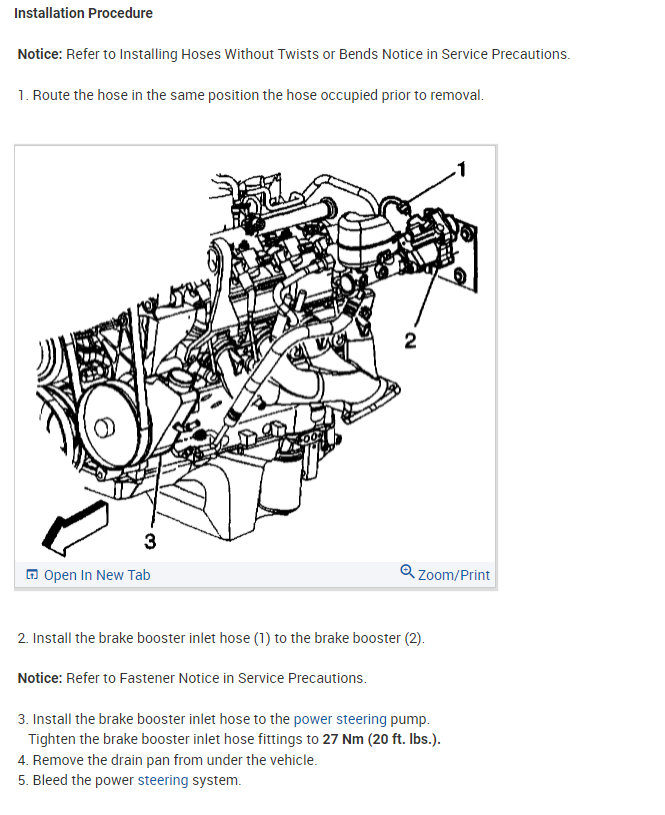 Installation Procedure

Notice: Refer to Installing Hoses Without Twists or Bends Notice in Service Precautions.

1. Route the hose in the same position the hose occupied prior to removal.

1

2

3

Open In New Tab

Zoom/Print

2. Install the brake booster inlet hose (1) to the brake booster (2).

Notice: Refer to Fastener Notice in Service Precautions.

3. Install the brake booster inlet hose to the power steering pump.
Tighten the brake booster inlet hose fittings to 27 Nm (20 ft. lbs.).
4. Remove the drain pan from under the vehicle.
5. Bleed the power steering system.