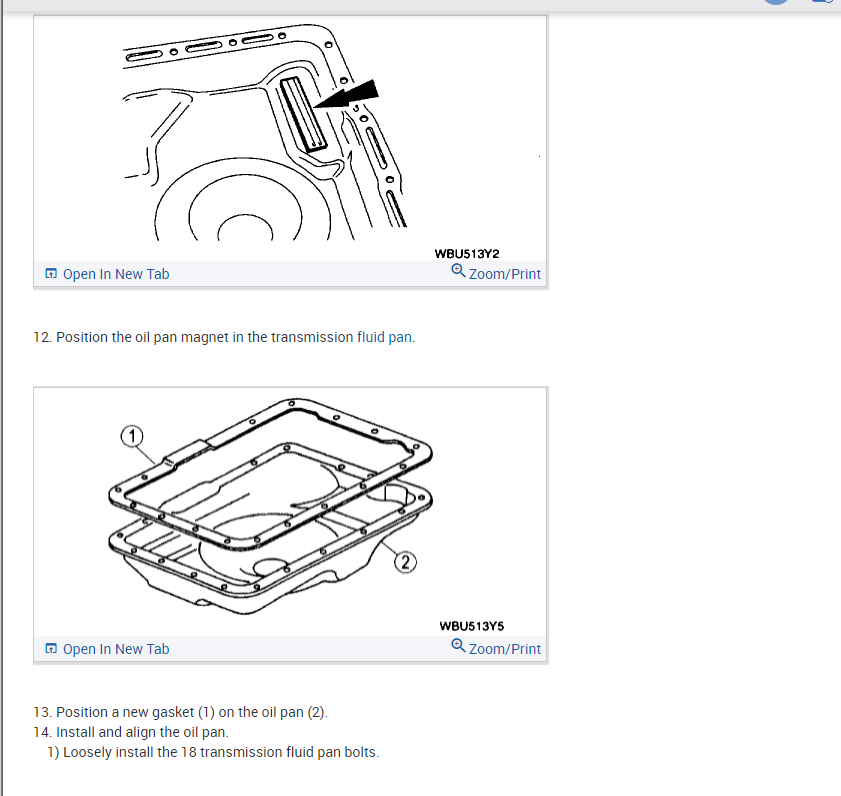 WBU513Y2

Open In New Tab

Zoom/Print

12. Position the oil pan magnet in the transmission fluid pan.

1

2

WBU513Y5

Open In New Tab

Zoom/Print

13. Position a new gasket (1) on the oil pan (2).
14. Install and align the oil pan.
1) Loosely install the 18 transmission fluid pan bolts.