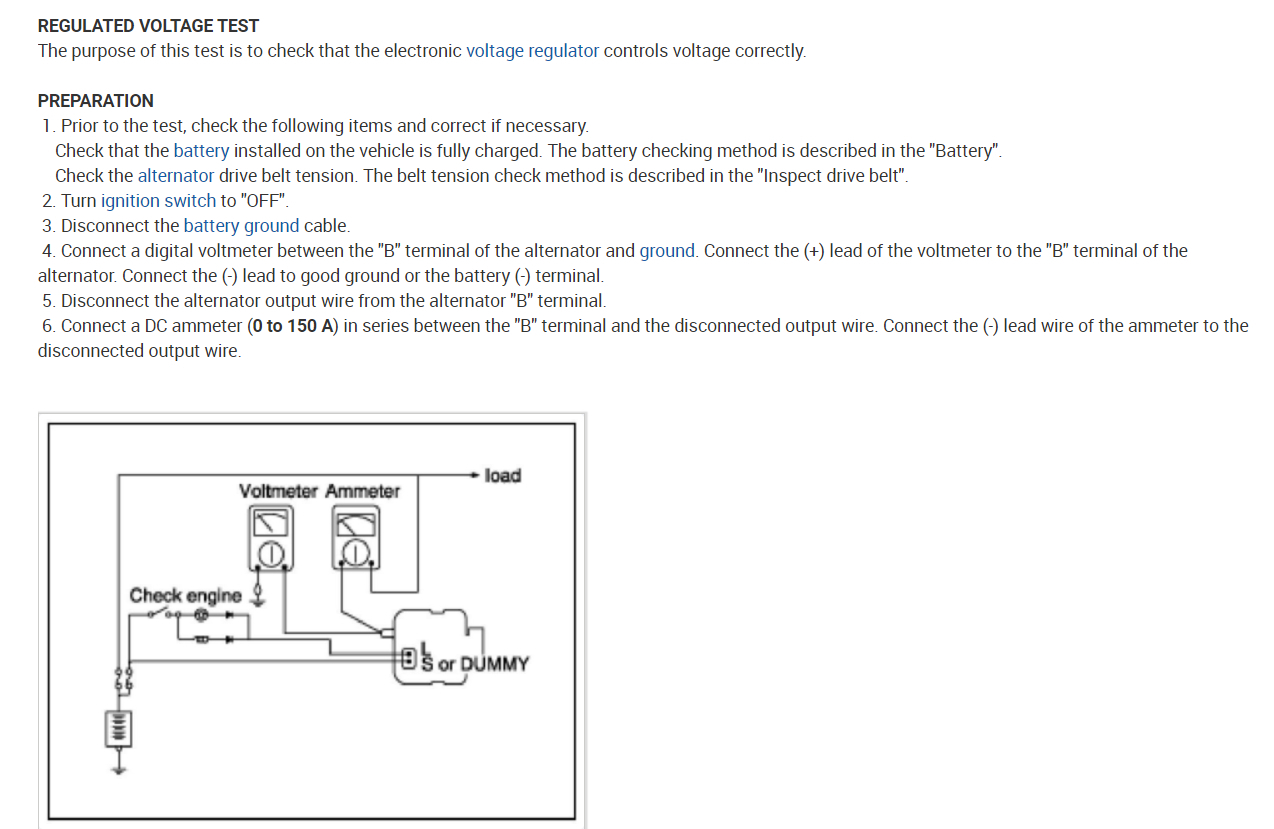 REGULATED VOLTAGE TEST
The purpose of this test is to check that the electronic voltage regulator controls voltage correctly.

PREPARATION
1. Prior to the test, check the following items and correct if necessary.
Check that the battery installed on the vehicle is fully charged. The battery checking method is described in the "Battery".
Check the alternator drive belt tension. The belt tension check method is described in the "Inspect drive belt".
2. Turn ignition switch to "OFF".
3. Disconnect the battery ground cable.
4. Connect a digital voltmeter between the "B" terminal of the alternator and ground. Connect the (+) lead of the voltmeter to the "B" terminal of the alternator. Connect the (-) lead to good ground or the battery (-) terminal.
5. Disconnect the alternator output wire from the alternator "B" terminal.
6. Connect a DC ammeter (0 to 150 A) in series between the "B" terminal and the disconnected output wire. Connect the (-) lead wire of the ammeter to the disconnected output wire.

load
Voltmeter Ammeter
Check engine
L
S or DUMMY