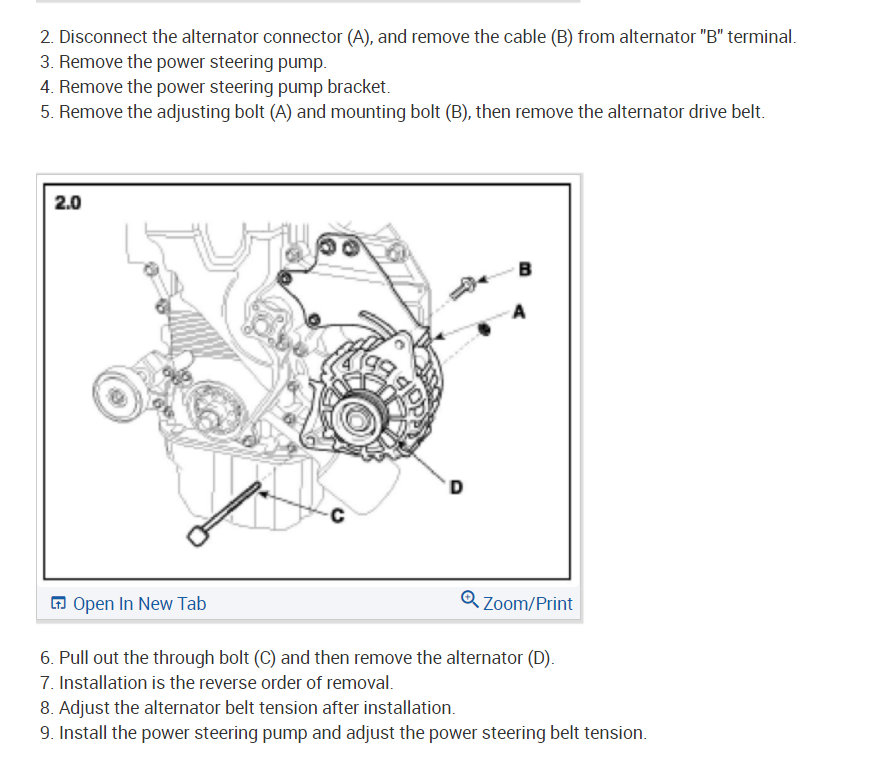 2. Disconnect the alternator connector (A), and remove the cable (B) from alternator "B" terminal.
3. Remove the power steering pump.
4. Remove the power steering pump bracket.
5. Remove the adjusting bolt (A) and mounting bolt (B), then remove the alternator drive belt.

2.0

B

A

D

C

Open In New Tab

Zoom/Print

6. Pull out the through bolt (C) and then remove the alternator (D).
7. Installation is the reverse order of removal.
8. Adjust the alternator belt tension after installation.
9. Install the power steering pump and adjust the power steering belt tension.