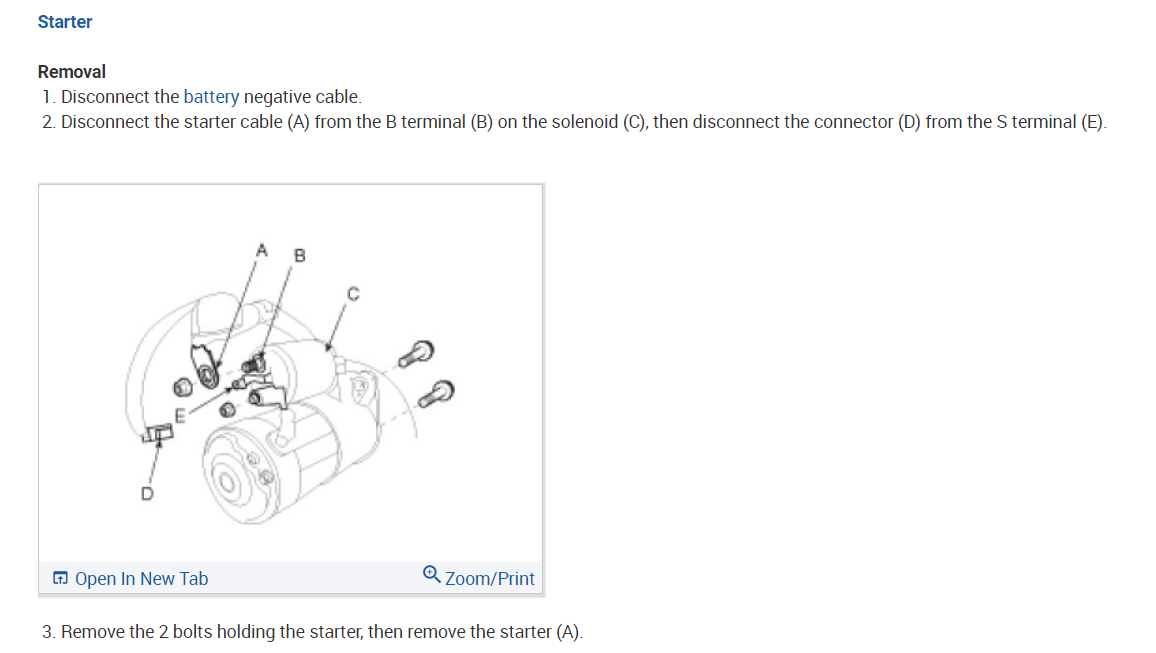 Starter

Removal
1. Disconnect the battery negative cable.
2. Disconnect the starter cable (A) from the B terminal (B) on the solenoid (C), then disconnect the connector (D) from the S terminal (E).

A B C E D

Open In New Tab Zoom/Print

3. Remove the 2 bolts holding the starter, then remove the starter (A).