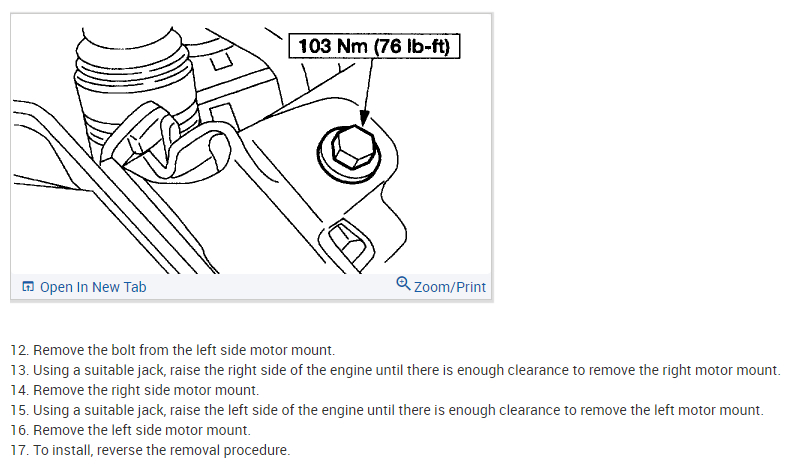 103 Nm (76 lb-ft)

Open In New Tab

Zoom/Print

12. Remove the bolt from the left side motor mount.
13. Using a suitable jack, raise the right side of the engine until there is enough clearance to remove the right motor mount.
14. Remove the right side motor mount.
15. Using a suitable jack, raise the left side of the engine until there is enough clearance to remove the left motor mount.
16. Remove the left side motor mount.
17. To install, reverse the removal procedure.