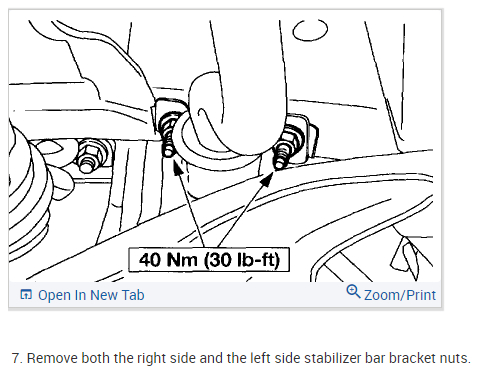 40 Nm (30 lb-ft)

Open In New Tab

Zoom/Print

7. Remove both the right side and the left side stabilizer bar bracket nuts.