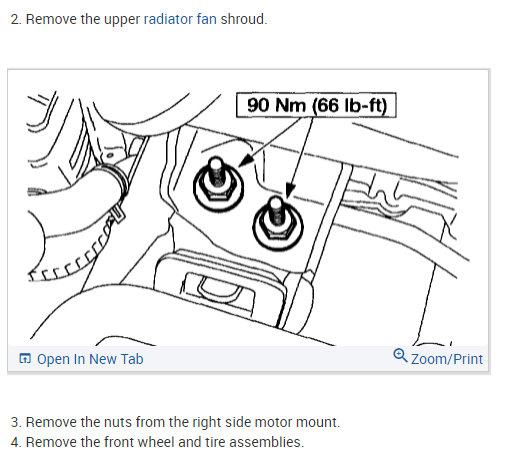 2. Remove the upper radiator fan shroud.

90 Nm (66 lb-ft)

Open In New Tab

Zoom/Print

3. Remove the nuts from the right side motor mount.
4. Remove the front wheel and tire assemblies.