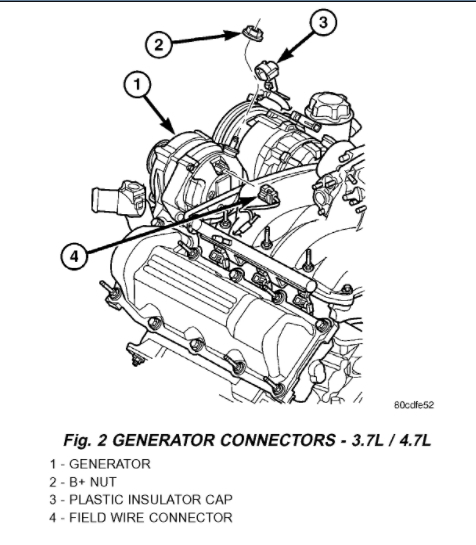 2

3

1

4

80cdfe52

Fig. 2 GENERATOR CONNECTORS - 3.7L / 4.7L

1 - GENERATOR
2 - B+ NUT
3 - PLASTIC INSULATOR CAP
4 - FIELD WIRE CONNECTOR