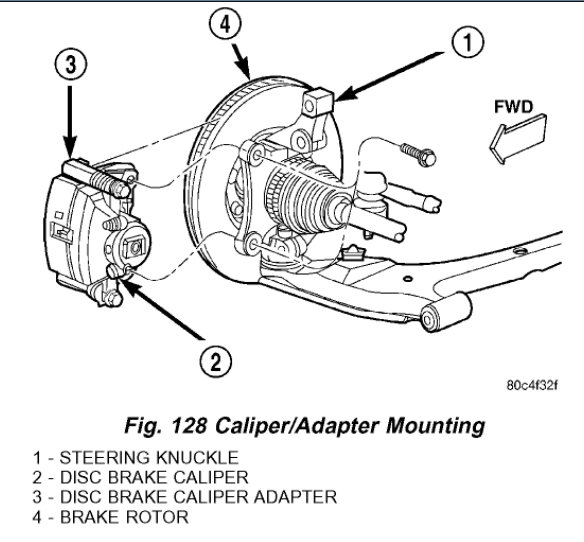 4

1

3

FWD

2

80c4f32f

Fig. 128 Caliper/Adapter Mounting

1 - STEERING KNUCKLE
2 - DISC BRAKE CALIPER
3 - DISC BRAKE CALIPER ADAPTER
4 - BRAKE ROTOR