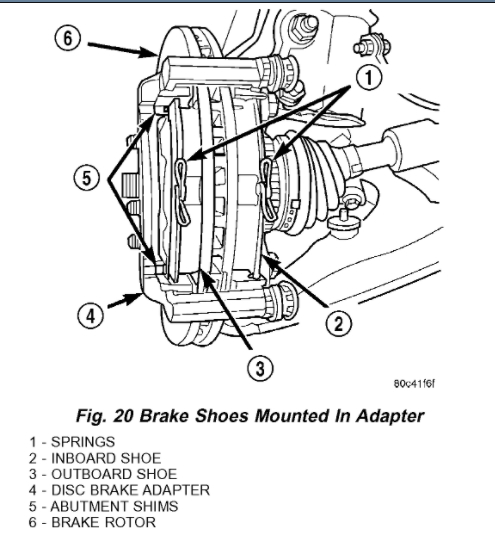 6

1

5

4

2

3

80c41f6f

Fig. 20 Brake Shoes Mounted In Adapter

1 - SPRINGS
2 - INBOARD SHOE
3 - OUTBOARD SHOE
4 - DISC BRAKE ADAPTER
5 - ABUTMENT SHIMS
6 - BRAKE ROTOR