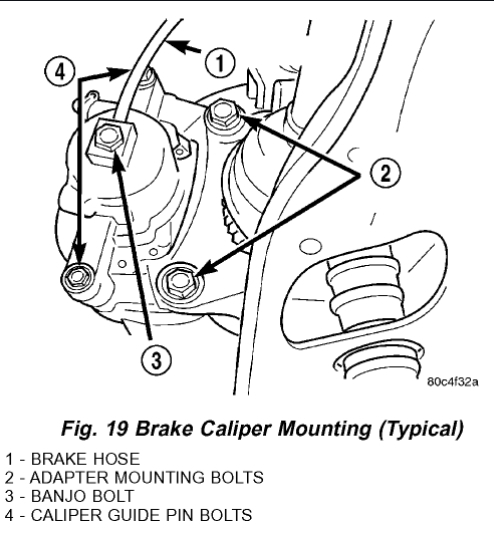 4
1
2
3
80c4f32a

Fig. 19 Brake Caliper Mounting (Typical)

1 - BRAKE HOSE
2 - ADAPTER MOUNTING BOLTS
3 - BANJO BOLT
4 - CALIPER GUIDE PIN BOLTS