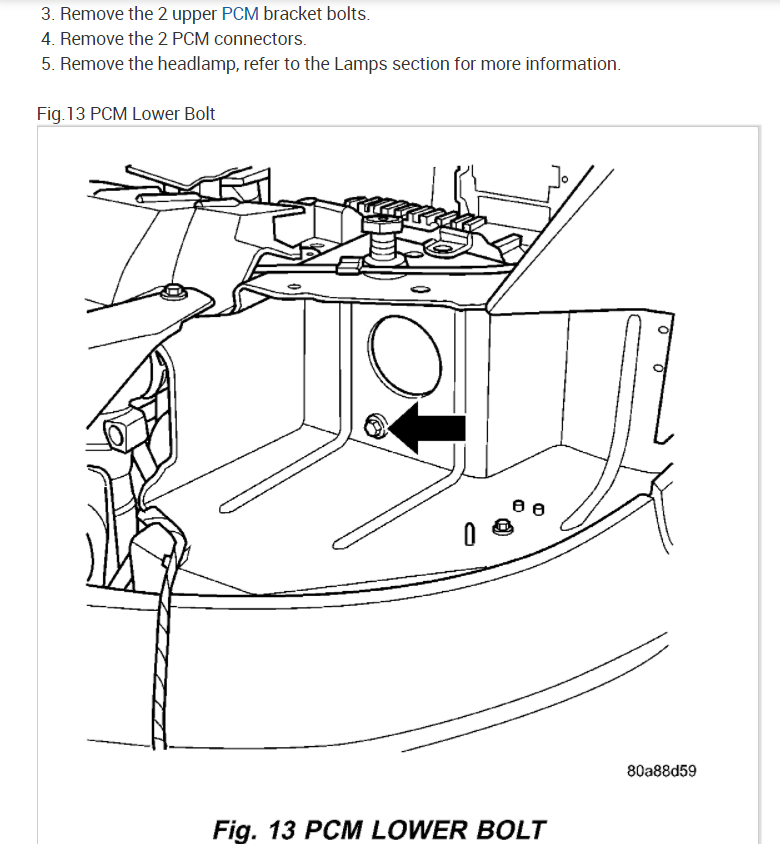 3. Remove the 2 upper PCM bracket bolts.
4. Remove the 2 PCM connectors.
5. Remove the headlamp, refer to the Lamps section for more information.

Fig.13 PCM Lower Bolt

80a88d59

Fig. 13 PCM LOWER BOLT