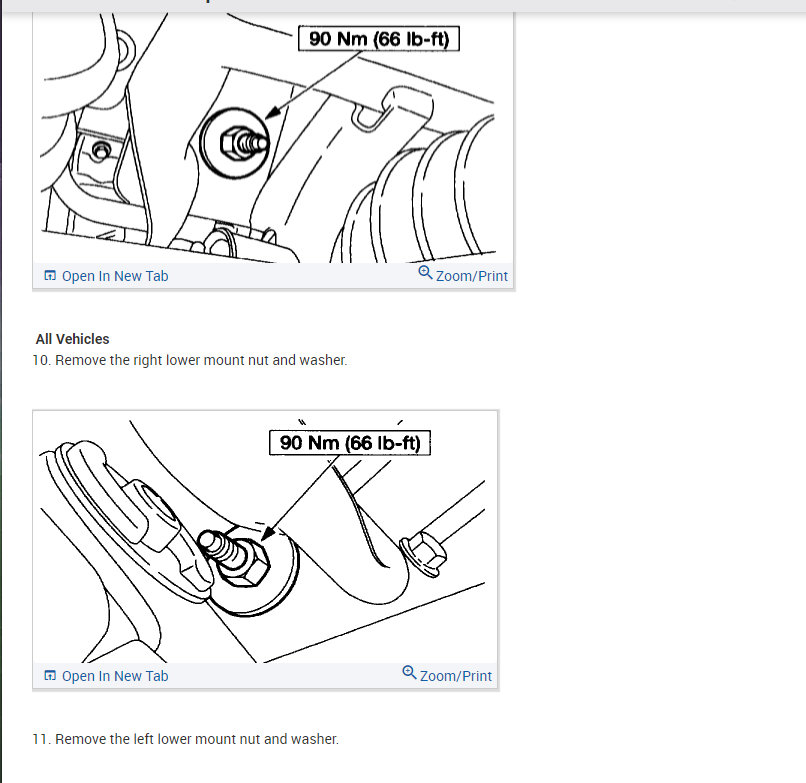 90 Nm (66 lb-ft)

Open In New Tab

Zoom/Print

All Vehicles

10. Remove the right lower mount nut and washer.

90 Nm (66 lb-ft)

Open In New Tab

Zoom/Print

11. Remove the left lower mount nut and washer.