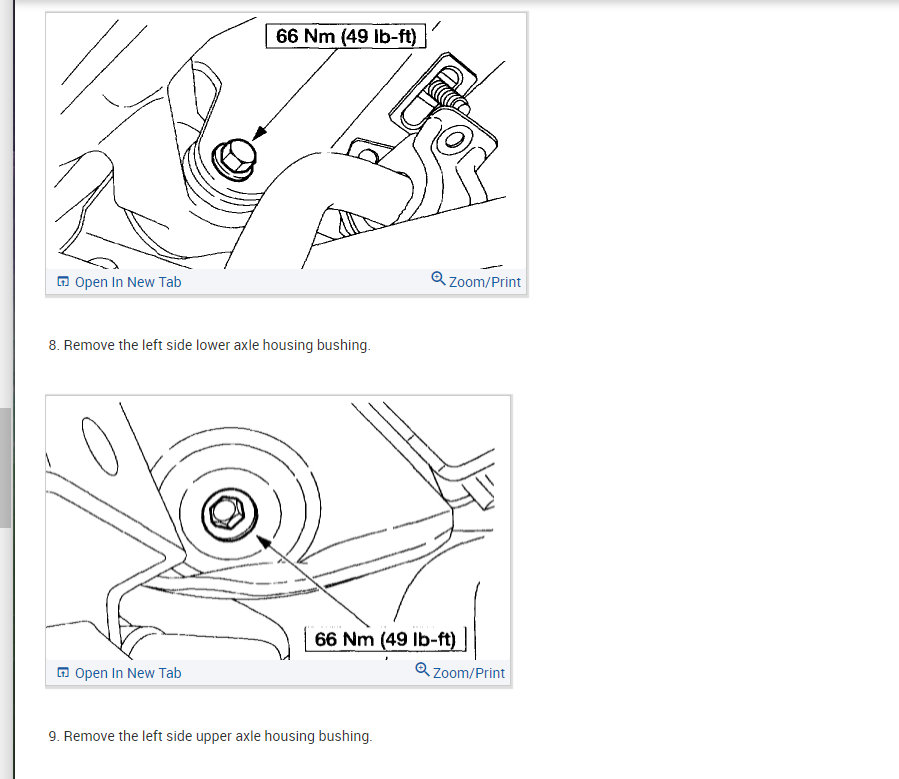 66 Nm (49 lb-ft)

Open In New Tab

Zoom/Print

8. Remove the left side lower axle housing bushing.

66 Nm (49 lb-ft)

Open In New Tab

Zoom/Print

9. Remove the left side upper axle housing bushing.