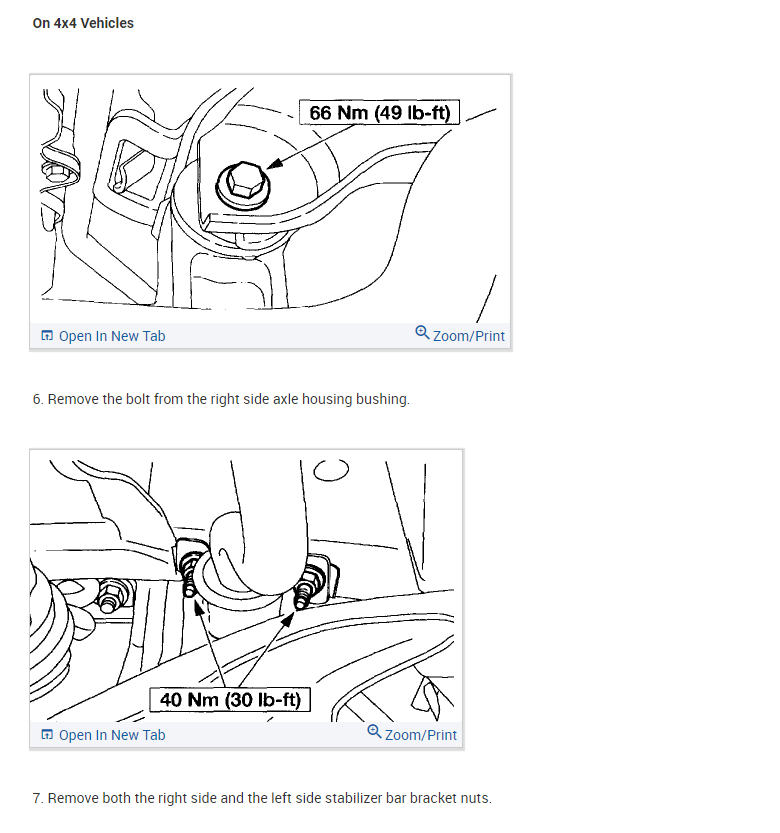 On 4x4 Vehicles

66 Nm (49 lb-ft)

Open In New Tab Zoom/Print

6. Remove the bolt from the right side axle housing bushing.

40 Nm (30 lb-ft)

Open In New Tab Zoom/Print

7. Remove both the right side and the left side stabilizer bar bracket nuts.