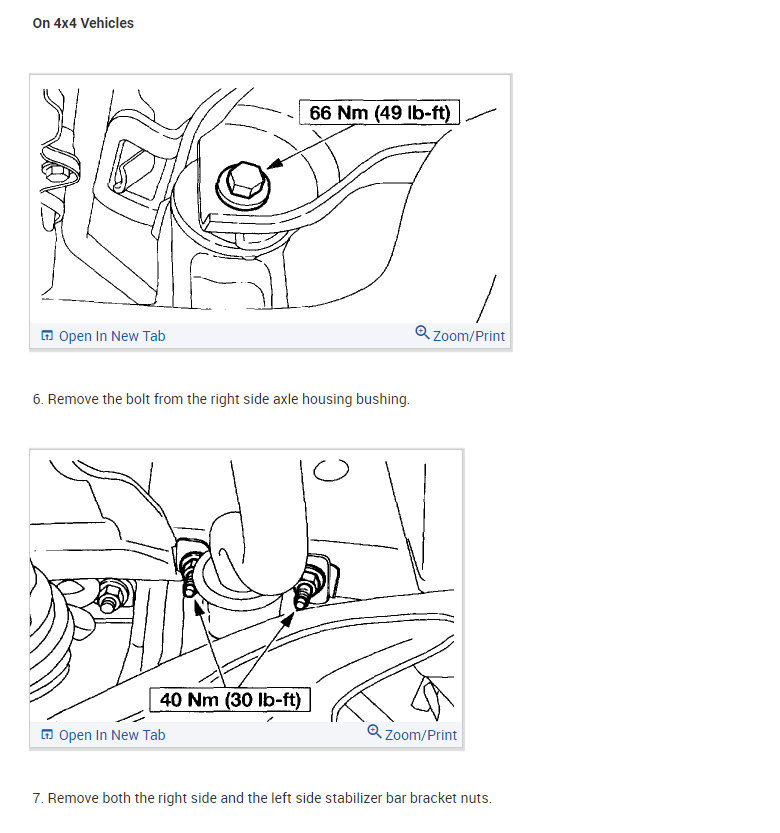 On 4x4 Vehicles

66 Nm (49 lb-ft)

Open In New Tab

Zoom/Print

6. Remove the bolt from the right side axle housing bushing.

40 Nm (30 lb-ft)

Open In New Tab

Zoom/Print

7. Remove both the right side and the left side stabilizer bar bracket nuts.