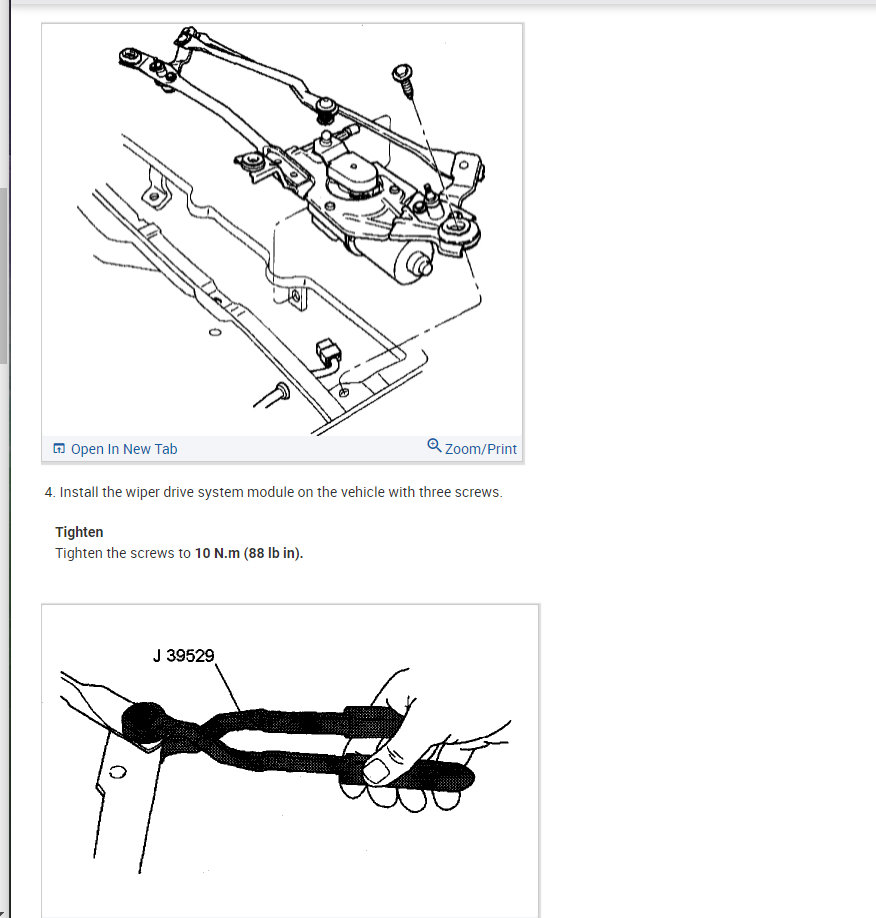 Open In New Tab

Zoom/Print

4. Install the wiper drive system module on the vehicle with three screws.

Tighten
Tighten the screws to 10 N.m (88 lb in).

J 39529