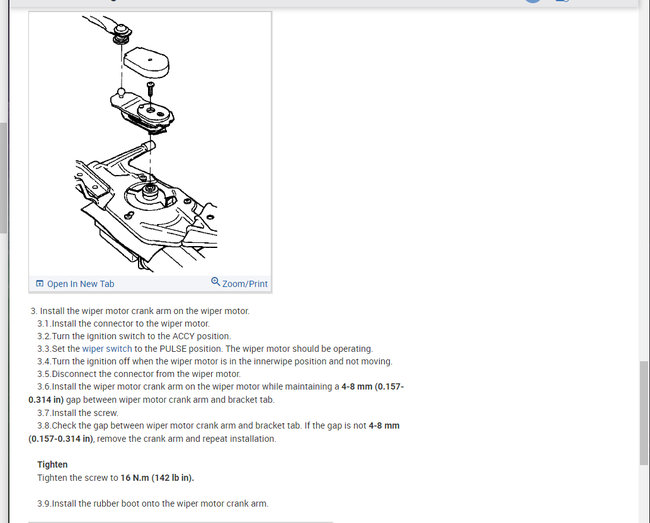 Open In New Tab
Zoom/Print

3. Install the wiper motor crank arm on the wiper motor.
3.1.Install the connector to the wiper motor.
3.2.Turn the ignition switch to the ACCY position.
3.3.Set the wiper switch to the PULSE position. The wiper motor should be operating.
3.4.Turn the ignition off when the wiper motor is in the innerwipe position and not moving.
3.5.Disconnect the connector from the wiper motor.
3.6.Install the wiper motor crank arm on the wiper motor while maintaining a 4-8 mm (0.157-0.314 in) gap between wiper motor crank arm and bracket tab.
3.7.Install the screw.
3.8.Check the gap between wiper motor crank arm and bracket tab. If the gap is not 4-8 mm (0.157-0.314 in), remove the crank arm and repeat installation.

Tighten
Tighten the screw to 16 N.m (142 lb in).

3.9.Install the rubber boot onto the wiper motor crank arm.