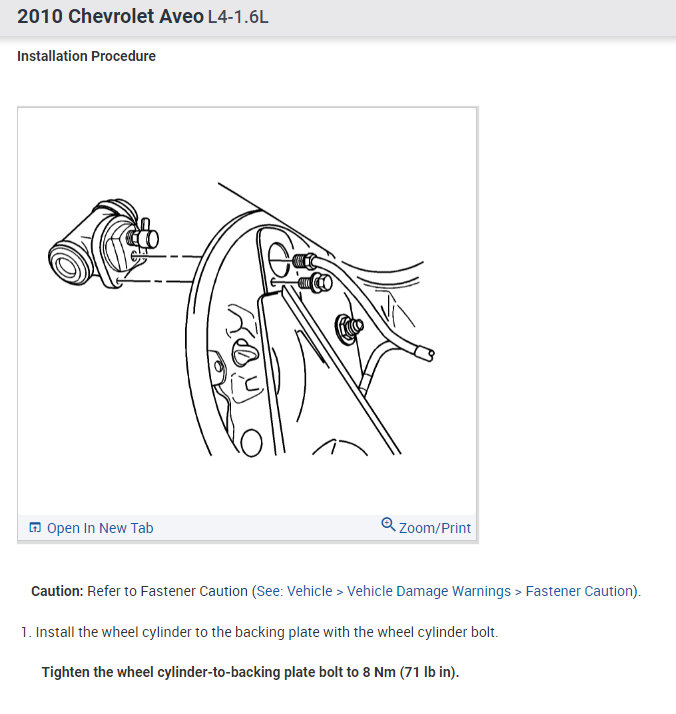 2010 Chevrolet Aveo L4-1.6L

Installation Procedure

Open In New Tab

Zoom/Print

Caution: Refer to Fastener Caution (See: Vehicle > Vehicle Damage Warnings > Fastener Caution).

1. Install the wheel cylinder to the backing plate with the wheel cylinder bolt.

Tighten the wheel cylinder-to-backing plate bolt to 8 Nm (71 lb in).