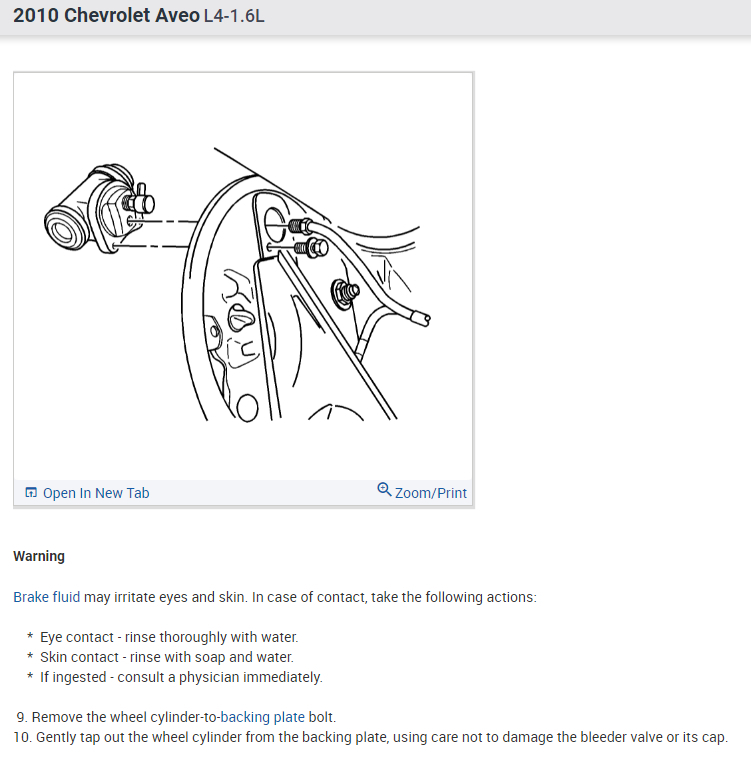 2010 Chevrolet Aveo L4-1.6L

Open In New Tab

Zoom/Print

Warning

Brake fluid may irritate eyes and skin. In case of contact, take the following actions:

* Eye contact - rinse thoroughly with water.
* Skin contact - rinse with soap and water.
* If ingested - consult a physician immediately.

9. Remove the wheel cylinder-to-backing plate bolt.
10. Gently tap out the wheel cylinder from the backing plate, using care not to damage the bleeder valve or its cap.