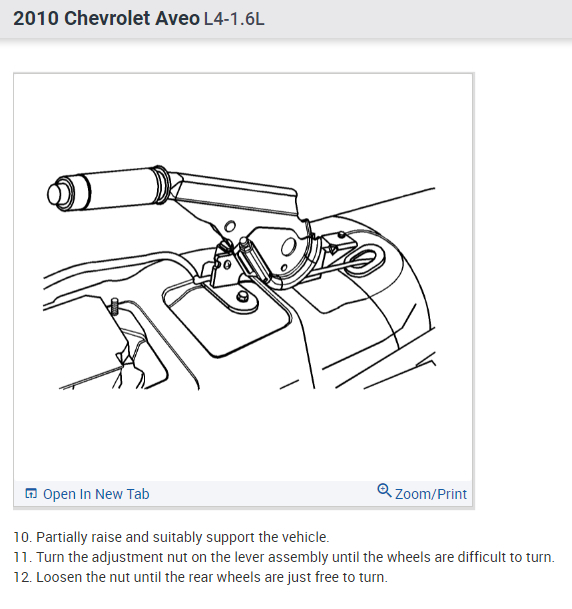 2010 Chevrolet Aveo L4-1.6L

Open In New Tab

Zoom/Print

10. Partially raise and suitably support the vehicle.
11. Turn the adjustment nut on the lever assembly until the wheels are difficult to turn.
12. Loosen the nut until the rear wheels are just free to turn.