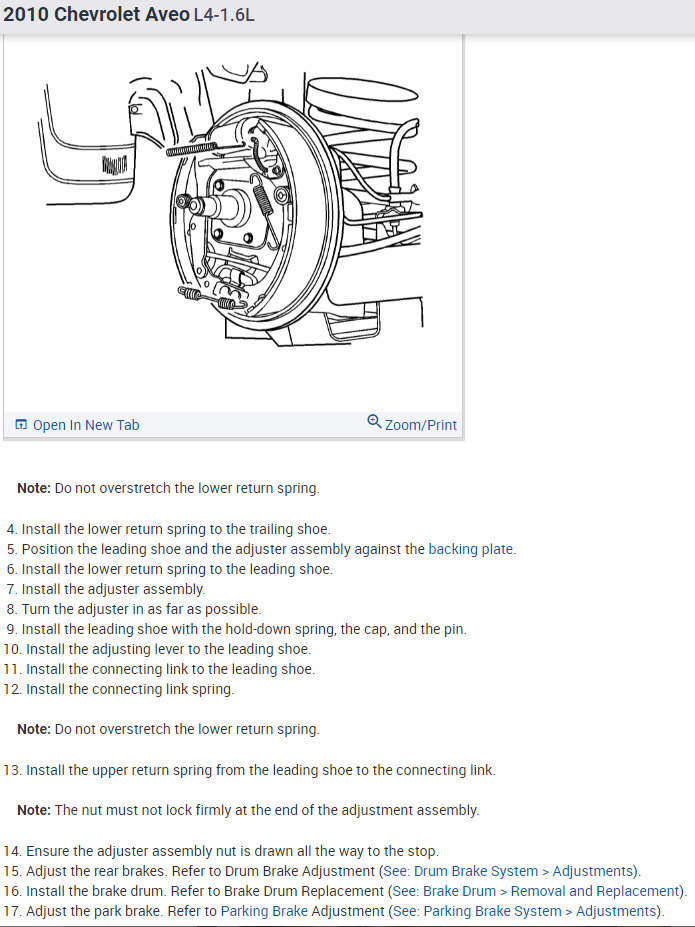 2010 Chevrolet Aveo L4-1.6L

Open In New Tab

Zoom/Print

Note: Do not overstretch the lower return spring.

4. Install the lower return spring to the trailing shoe.
5. Position the leading shoe and the adjuster assembly against the backing plate.
6. Install the lower return spring to the leading shoe.
7. Install the adjuster assembly.
8. Turn the adjuster in as far as possible.
9. Install the leading shoe with the hold-down spring, the cap, and the pin.
10. Install the adjusting lever to the leading shoe.
11. Install the connecting link to the leading shoe.
12. Install the connecting link spring.

Note: Do not overstretch the lower return spring.

13. Install the upper return spring from the leading shoe to the connecting link.

Note: The nut must not lock firmly at the end of the adjustment assembly.

14. Ensure the adjuster assembly nut is drawn all the way to the stop.
15. Adjust the rear brakes. Refer to Drum Brake Adjustment (See: Drum Brake System > Adjustments).
16. Install the brake drum. Refer to Brake Drum Replacement (See: Brake Drum > Removal and Replacement).
17. Adjust the park brake. Refer to Parking Brake Adjustment (See: Parking Brake System > Adjustments).